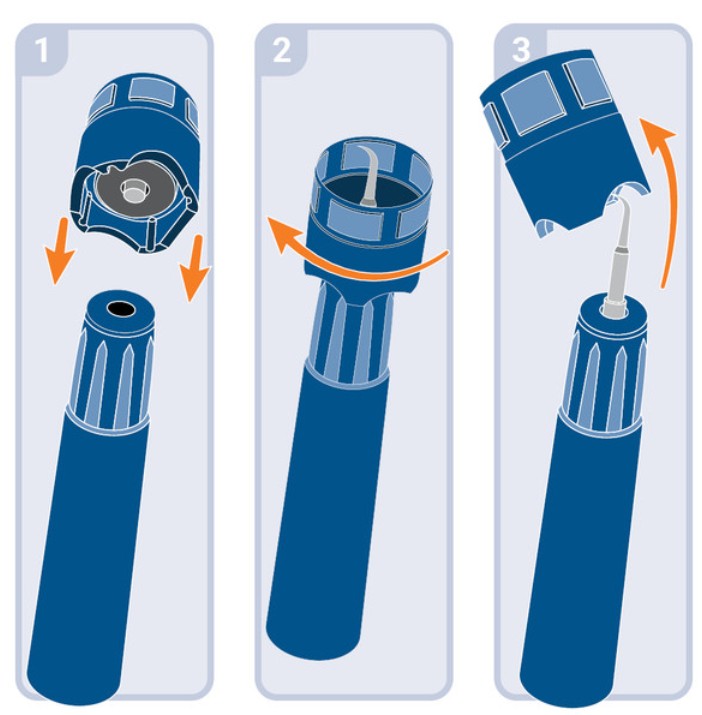 1

2

3