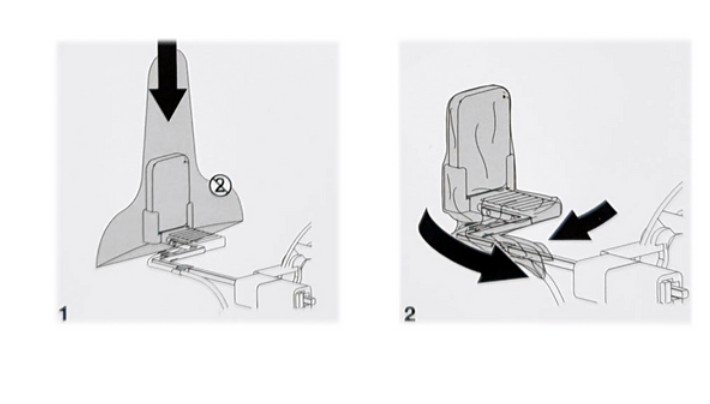 ②

1

2