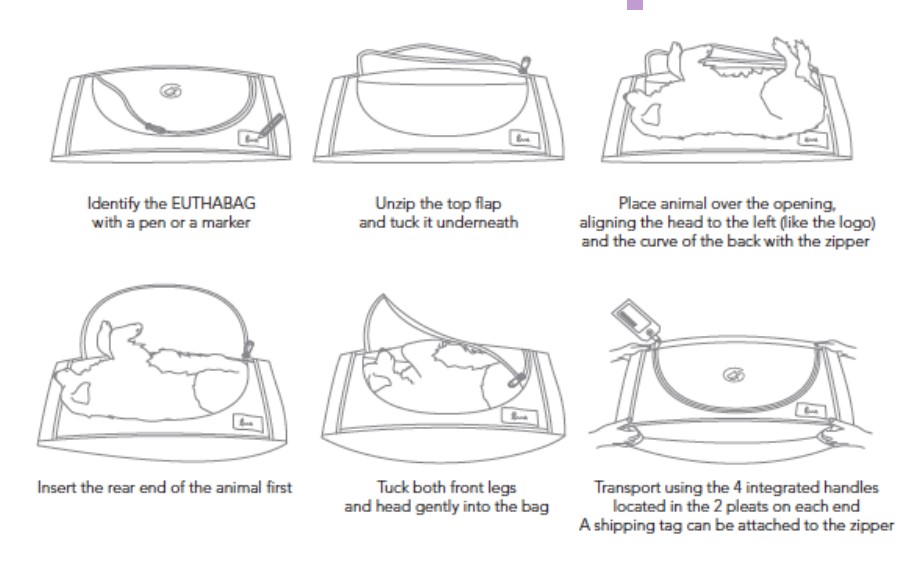 Identify the EUTHABAG with a pen or a marker

Unzip the top flap and tuck it underneath

Place animal over the opening, aligning the head to the left (like the logo) and the curve of the back with the zipper

Insert the rear end of the animal first

Tuck both front legs and head gently into the bag

Transport using the 4 integrated handles located in the 2 pleats on each end
A shipping tag can be attached to the zipper