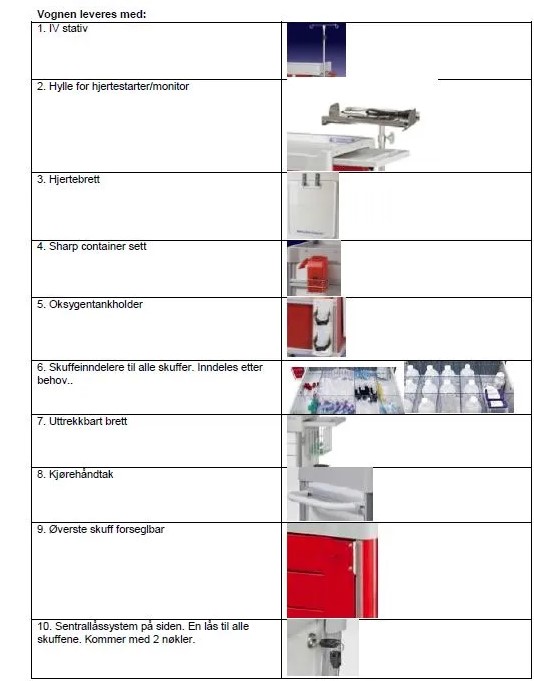 Vognen leveres med:

| | |
|---|---|
| 1. IV stativ | |
| 2. Hylle for hjertestarter/monitor | |
| 3. Hjertebrett | |
| 4. Sharp container sett | |
| 5. Oksygentankholder | |
| 6. Skuffeinndelere til alle skuffer. Inndeles etter behov.. | |
| 7. Uttrekkbart brett | |
| 8. Kjørehåndtak | |
| 9. Øverste skuff forseglbar | |
| 10. Sentrallåssystem på siden. En lås til alle skuffene. Kommer med 2 nøkler. | |