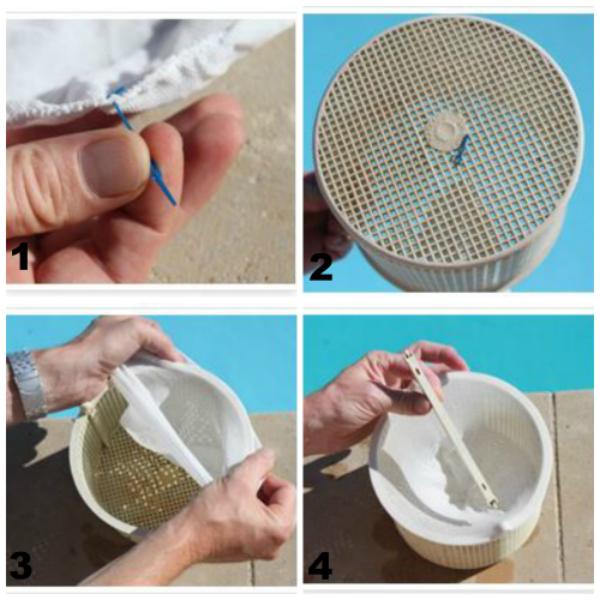 1

2

3

4