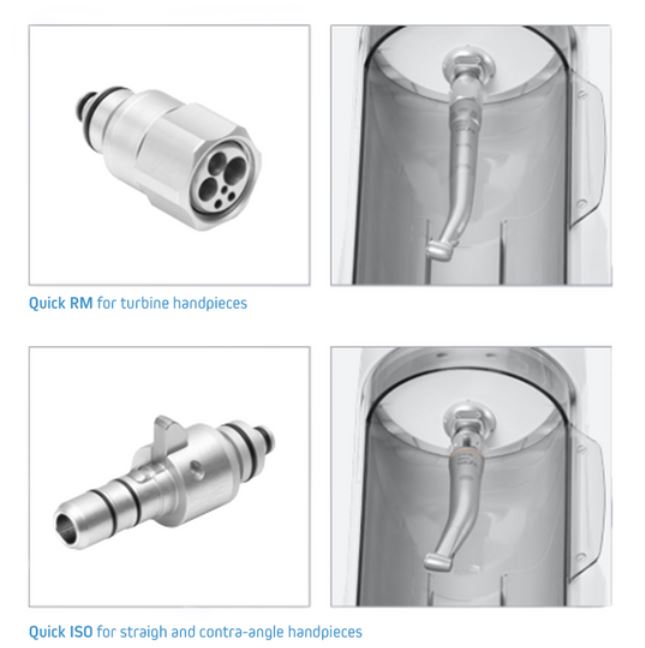 Quick RM for turbine handpieces

Quick ISO for straigh and contra-angle handpieces